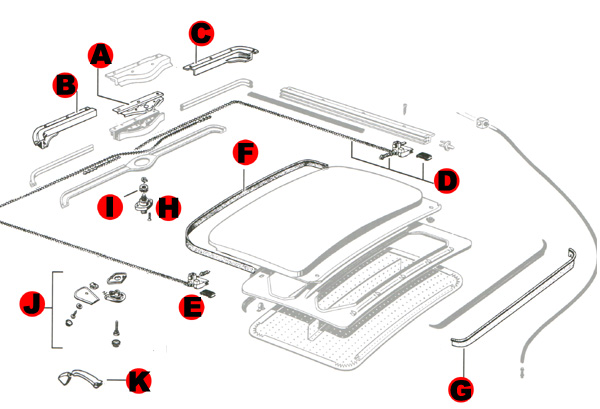 C
A
B
F
D
I
H
J
E
K
G