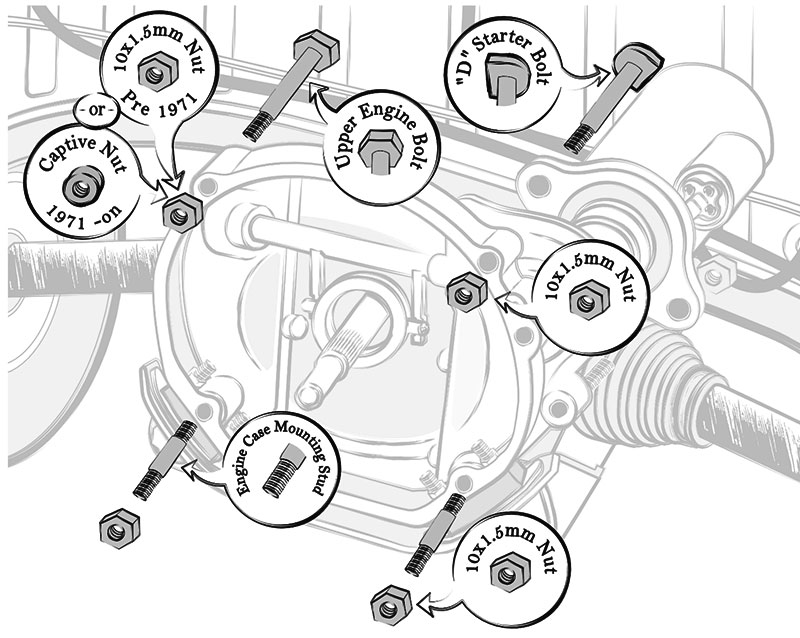 10x1.5mm Nut
Pre 1971

- or -

Captive Nut
1971 -on

Upper Engine Bolt

"D" Starter Bolt

10x1.5mm Nut

Engine Case Mounting Stud

10x1.5mm Nut