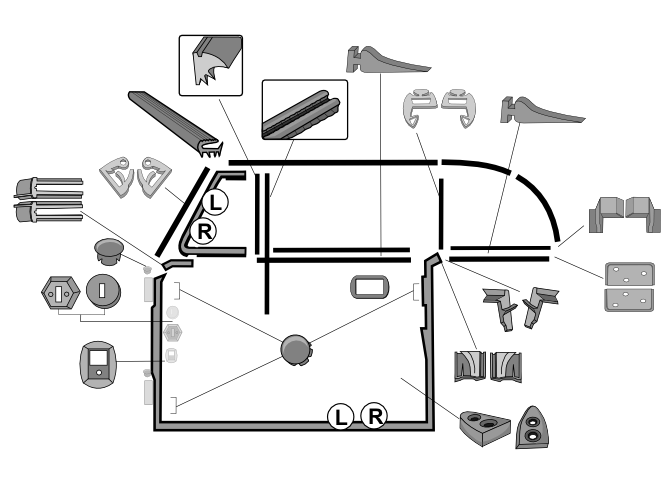 L
R
L R